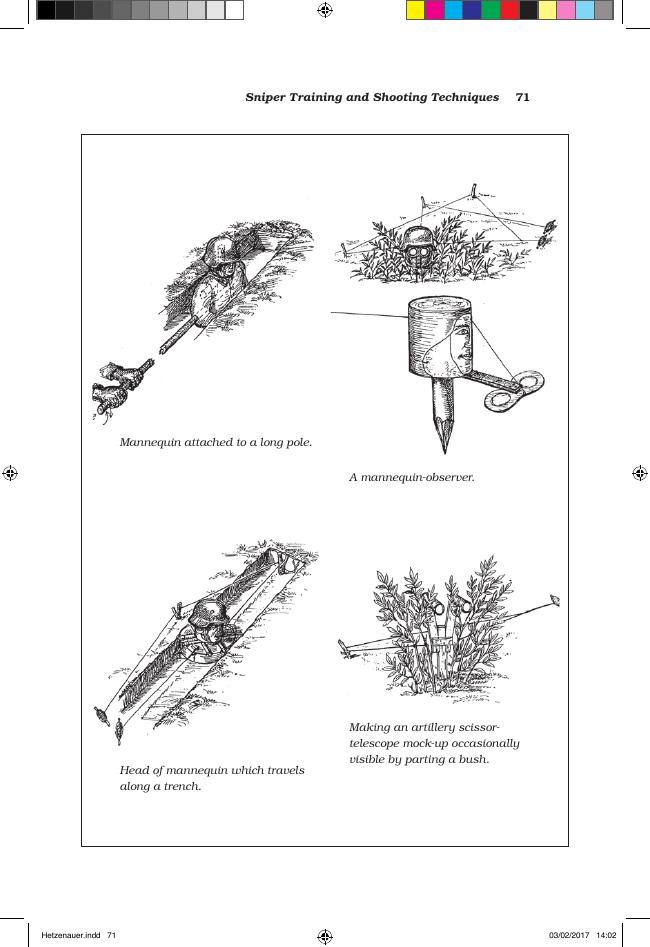 Sniper Training and Shooting Techniques 71

Mannequin attached to a long pole.

A mannequin-observer.

Head of mannequin which travels along a trench.

Making an artillery scissor-telescope mock-up occasionally visible by parting a bush.

Hetzenauer.indd 71

03/02/2017 14:02